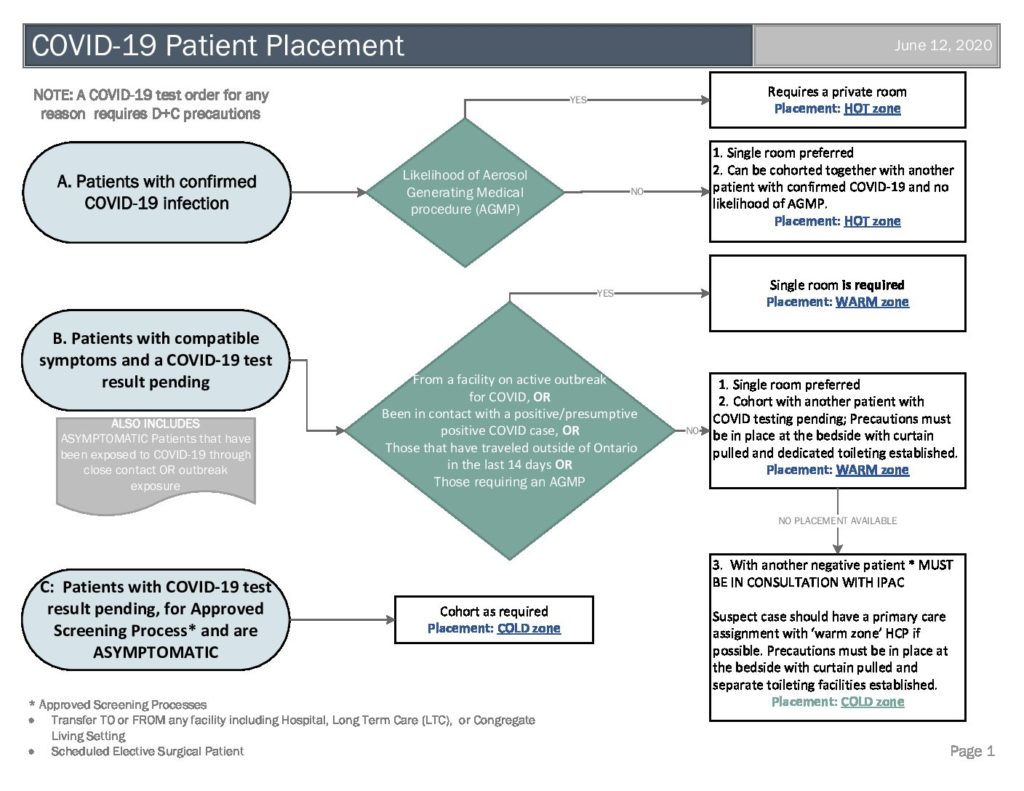 COVID-19 Patient Placement

June 12, 2020

NOTE: A COVID-19 test order for any reason requires D+C precautions

A. Patients with confirmed COVID-19 infection

Likelihood of Aerosol Generating Medical procedure (AGMP)

YES

Requires a private room
Placement: HOT zone

NO

1. Single room preferred
2. Can be cohorted together with another patient with confirmed COVID-19 and no likelihood of AGMP.
Placement: HOT zone

B. Patients with compatible symptoms and a COVID-19 test result pending

ALSO INCLUDES
ASYMPTOMATIC Patients that have been exposed to COVID-19 through close contact OR outbreak exposure

From a facility on active outbreak for COVID, OR
Been in contact with a positive/presumptive positive COVID case, OR
Those that have traveled outside of Ontario in the last 14 days OR
Those requiring an AGMP

YES

Single room is required
Placement: WARM zone

NO

1. Single room preferred
2. Cohort with another patient with COVID testing pending; Precautions must be in place at the bedside with curtain pulled and dedicated toileting established.
Placement: WARM zone

NO PLACEMENT AVAILABLE

3. With another negative patient * MUST BE IN CONSULTATION WITH IPAC

Suspect case should have a primary care assignment with 'warm zone' HCP if possible. Precautions must be in place at the bedside with curtain pulled and separate toileting facilities established.
Placement: COLD zone

C: Patients with COVID-19 test result pending, for Approved Screening Process* and are ASYMPTOMATIC

Cohort as required
Placement: COLD zone

* Approved Screening Processes
• Transfer TO or FROM any facility including Hospital, Long Term Care (LTC), or Congregate Living Setting
• Scheduled Elective Surgical Patient

Page 1